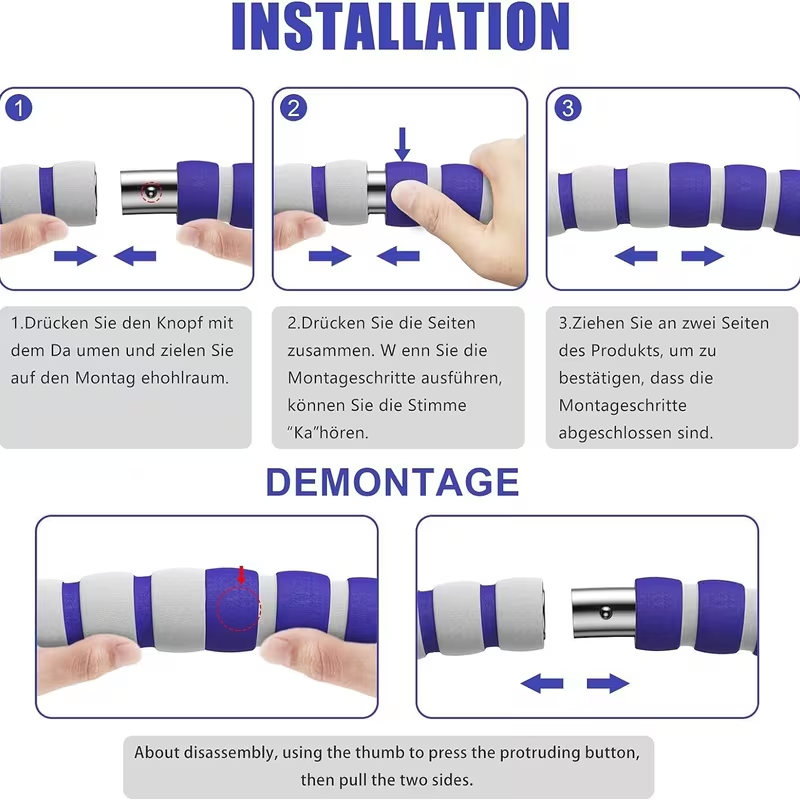 INSTALLATION

1

2

3

1.Drücken Sie den Knopf mit dem Da umen und zielen Sie auf den Montag ehohlraum.

2.Drücken Sie die Seiten zusammen. W enn Sie die Montageschritte ausführen, können Sie die Stimme "Ka"hören.

3.Ziehen Sie an zwei Seiten des Produkts, um zu bestätigen, dass die Montageschritte abgeschlossen sind.

DEMONTAGE

About disassembly, using the thumb to press the protruding button, then pull the two sides.