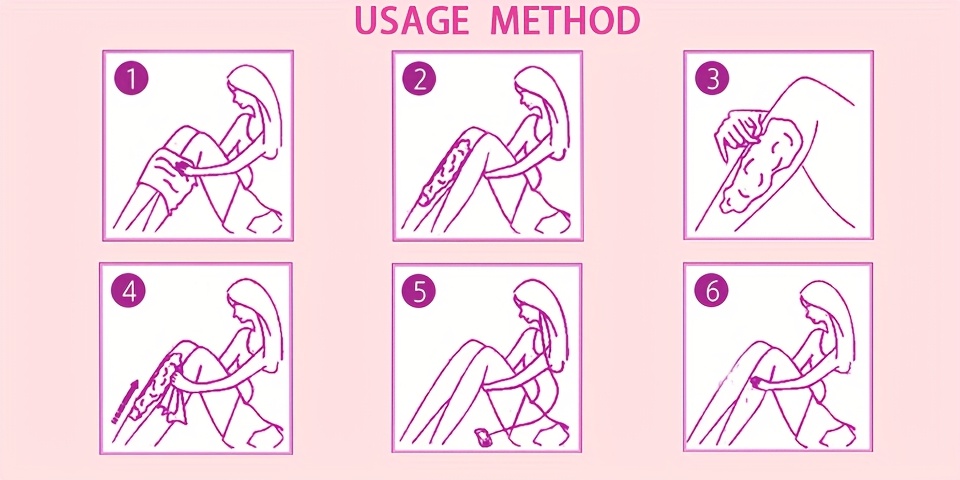 USAGE METHOD

1

2

3

4

5

6