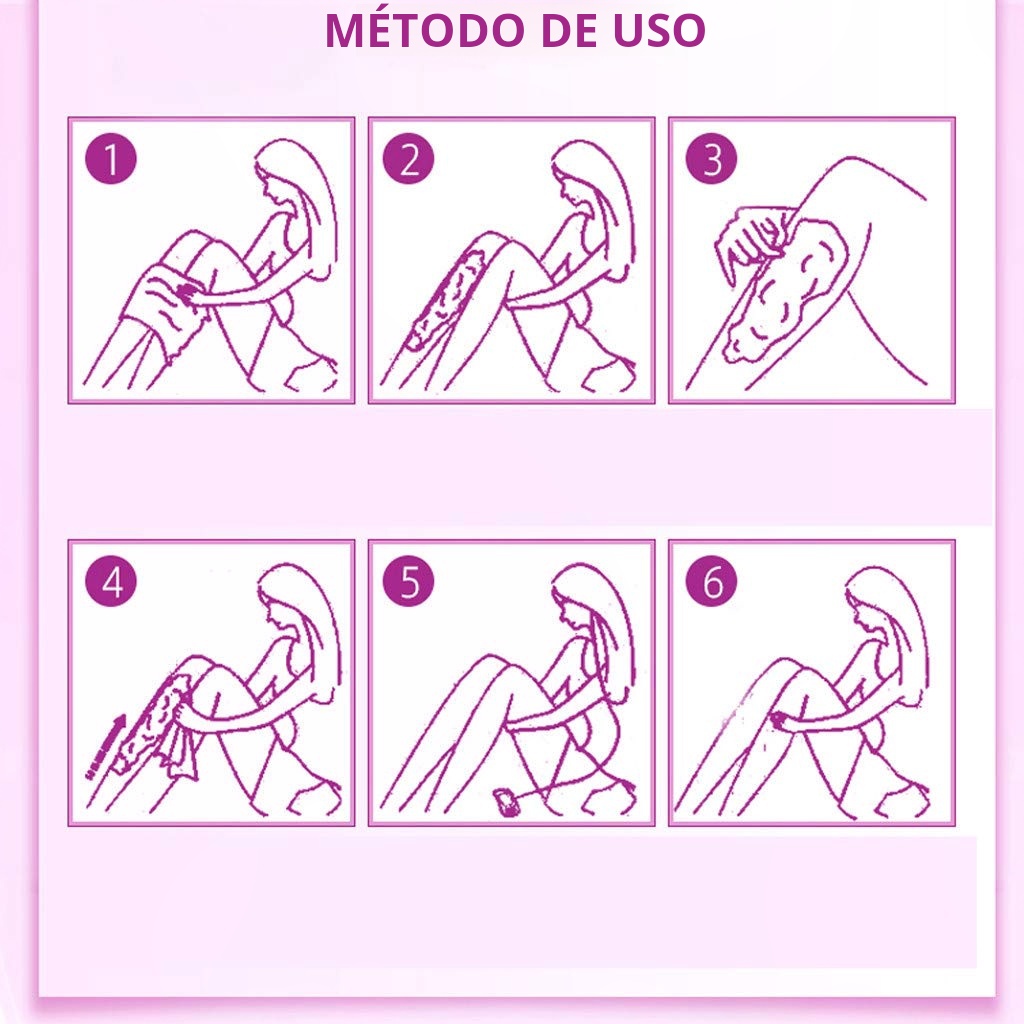 MÉTODO DE USO

1

2

3

4

5

6