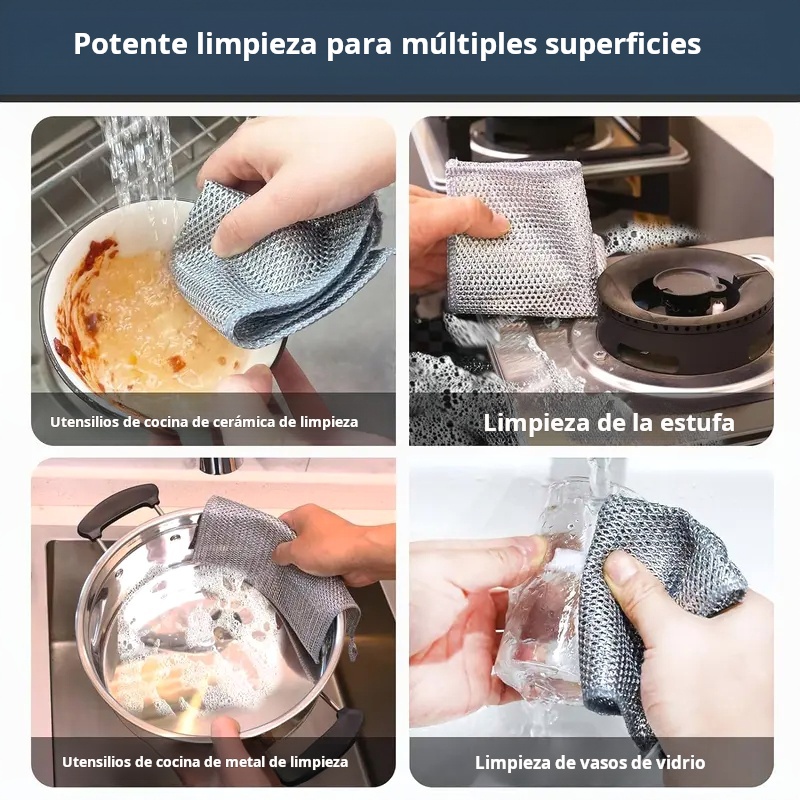 Potente limpieza para múltiples superficies

Utensilios de cocina de cerámica de limpieza

Limpieza de la estufa

Utensilios de cocina de metal de limpieza

Limpieza de vasos de vidrio