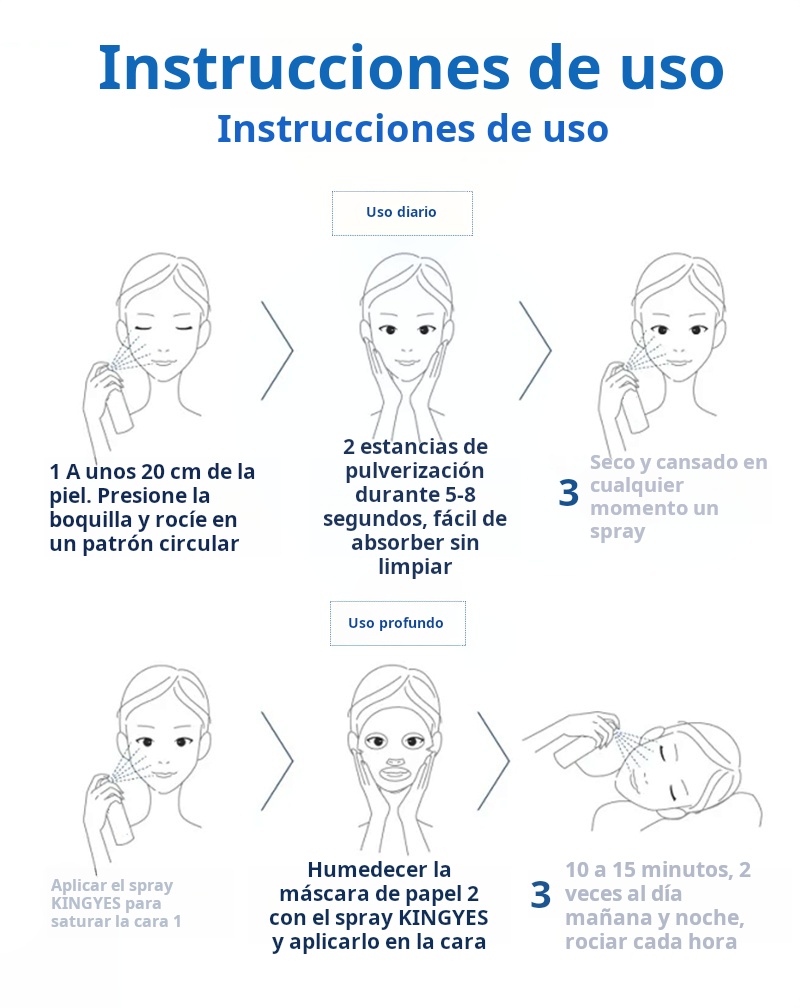 Instrucciones de uso

Instrucciones de uso

Uso diario

1 A unos 20 cm de la piel. Presione la boquilla y rocíe en un patrón circular

2 estancias de pulverización durante 5-8 segundos, fácil de absorber sin limpiar

3 Seco y cansado en cualquier momento un spray

Uso profundo

Aplicar el spray KINGYES para saturar la cara 1

Humedecer la máscara de papel 2 con el spray KINGYES y aplicarlo en la cara

3 10 a 15 minutos, 2 veces al día mañana y noche, rociar cada hora