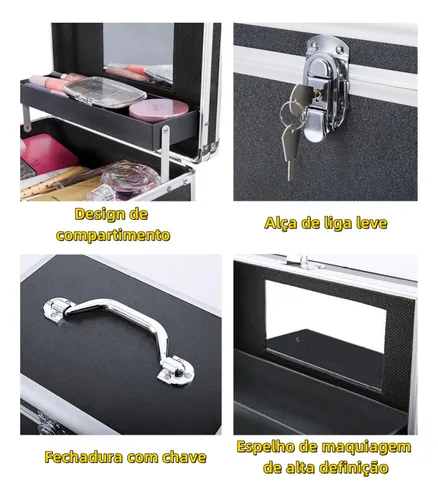 Design de compartimento

Alça de liga leve

Fechadura com chave

Espelho de maquiagem de alta definição