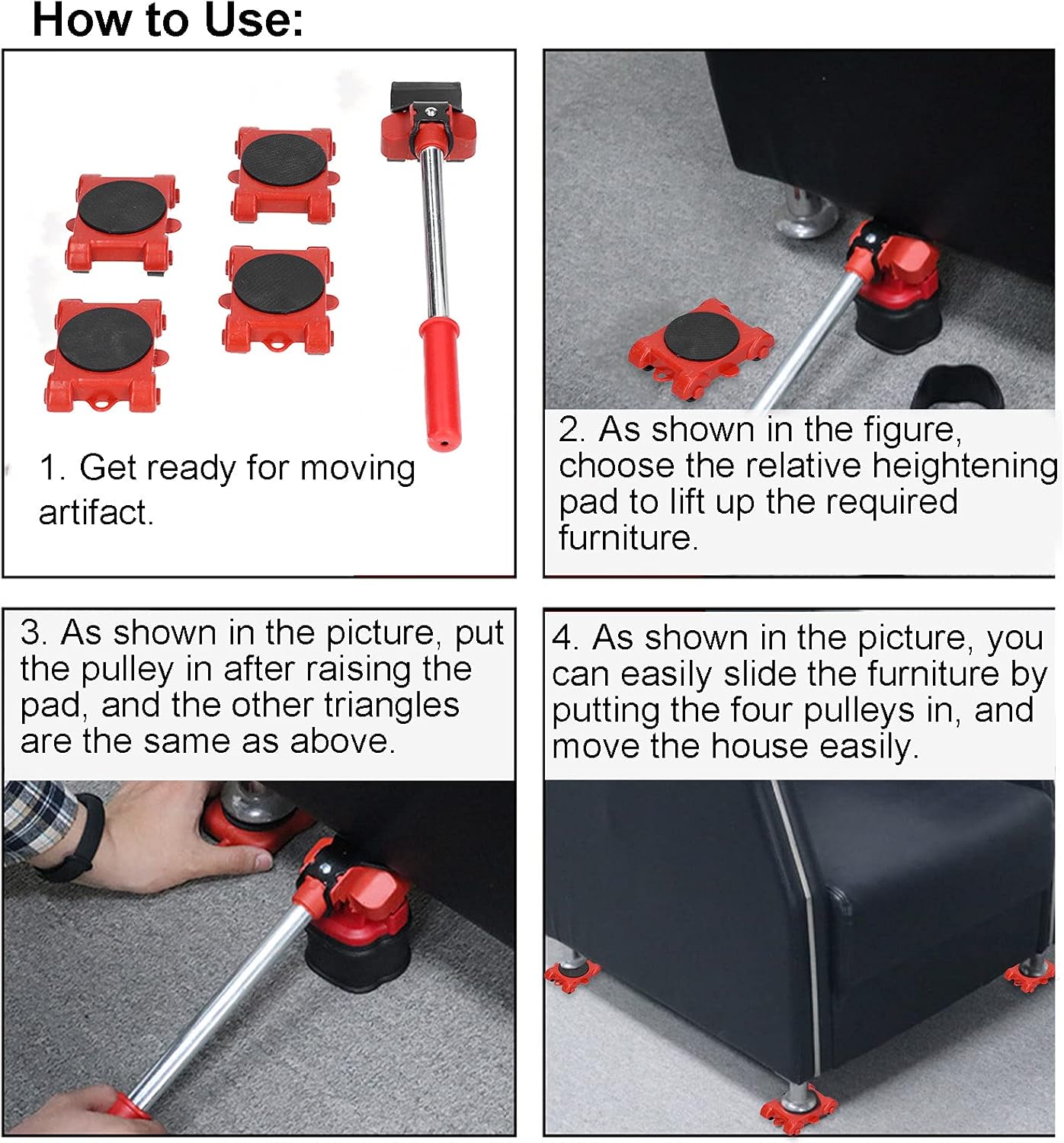 How to Use:

1. Get ready for moving artifact.

2. As shown in the figure, choose the relative heightening pad to lift up the required furniture.

3. As shown in the picture, put the pulley in after raising the pad, and the other triangles are the same as above.

4. As shown in the picture, you can easily slide the furniture by putting the four pulleys in, and move the house easily.