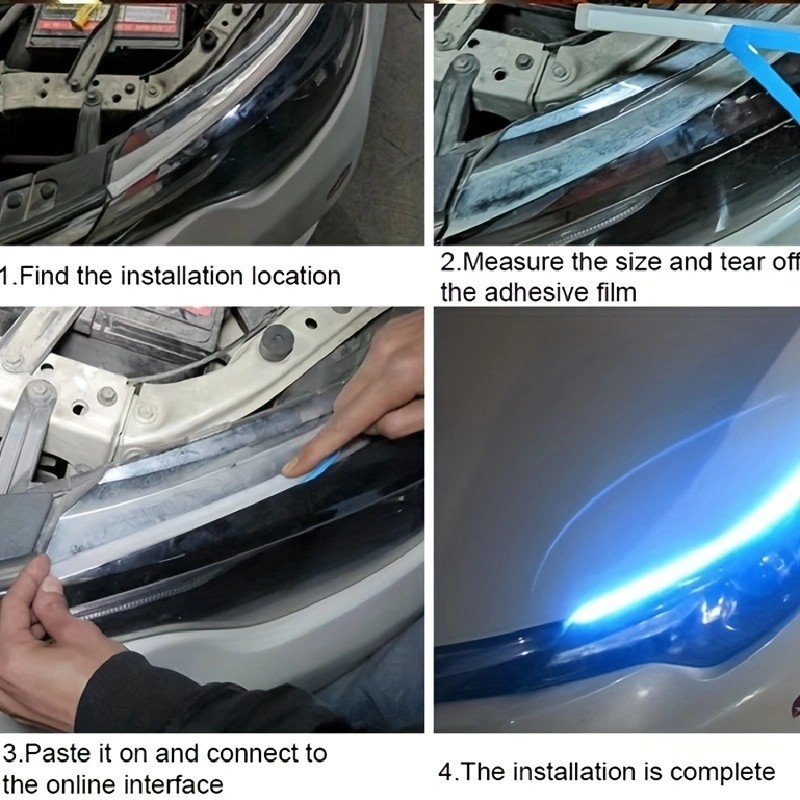 1.Find the installation location

2.Measure the size and tear off the adhesive film

3.Paste it on and connect to the online interface

4.The installation is complete