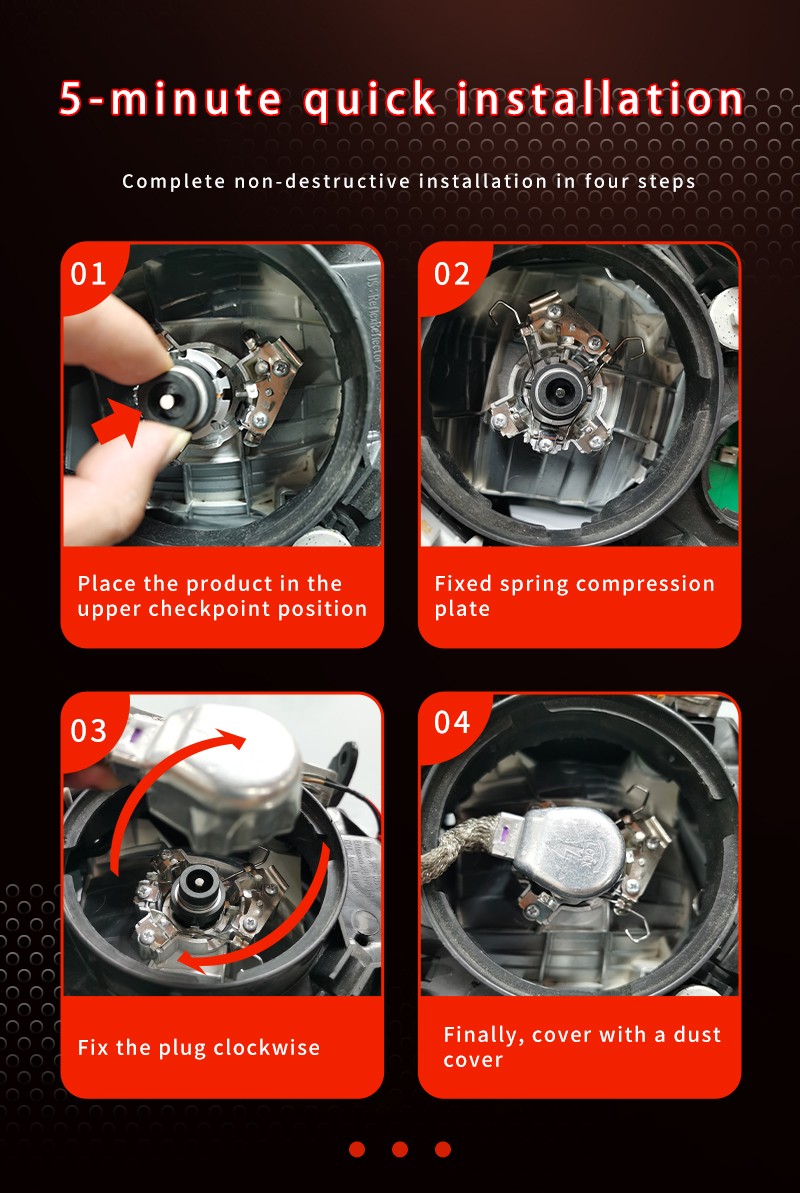 5-minute quick installation

Complete non-destructive installation in four steps

01

Place the product in the upper checkpoint position

02

Fixed spring compression plate

03

Fix the plug clockwise

04

Finally, cover with a dust cover