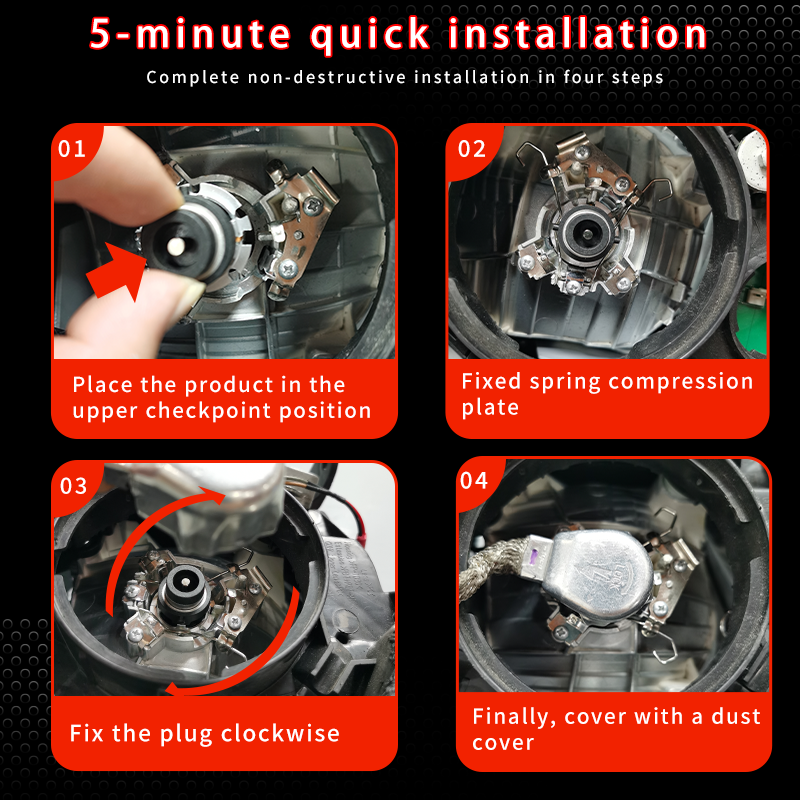 5-minute quick installation

Complete non-destructive installation in four steps

01

Place the product in the upper checkpoint position

02

Fixed spring compression plate

03

Fix the plug clockwise

04

Finally, cover with a dust cover