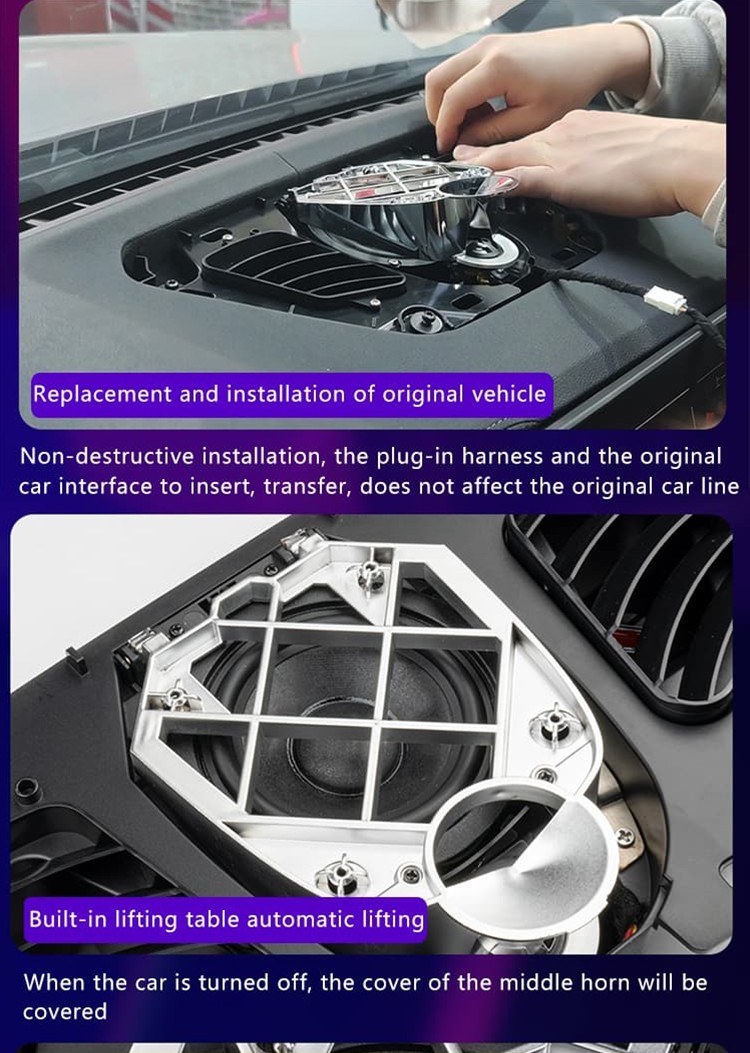 Replacement and installation of original vehicle

Non-destructive installation, the plug-in harness and the original car interface to insert, transfer, does not affect the original car line

Built-in lifting table automatic lifting

When the car is turned off, the cover of the middle horn will be covered