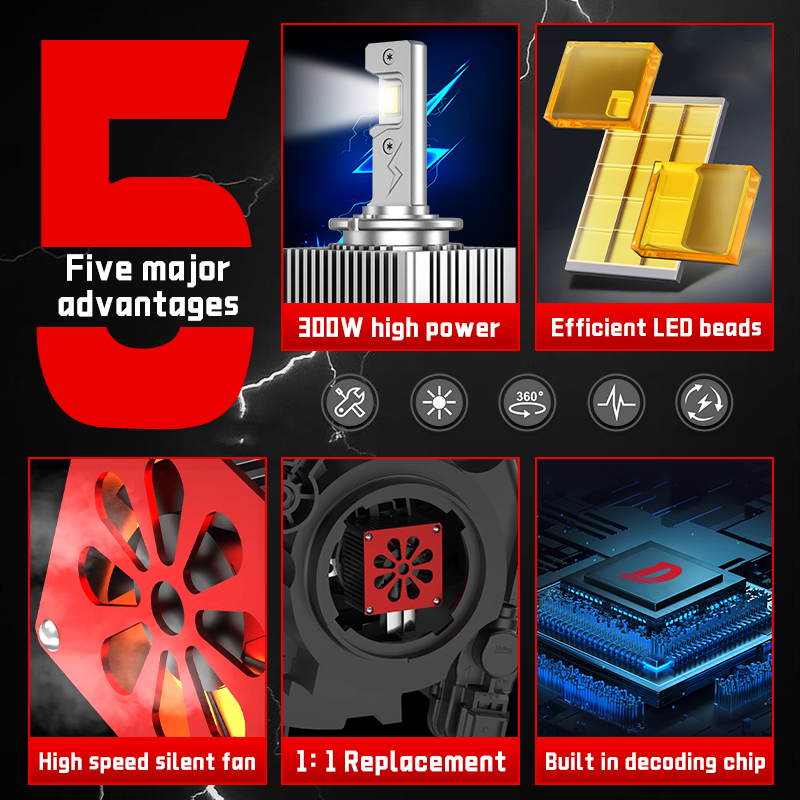 5

Five major advantages

300W high power

Efficient LED beads

360°

High speed silent fan

1: 1 Replacement

Built in decoding chip