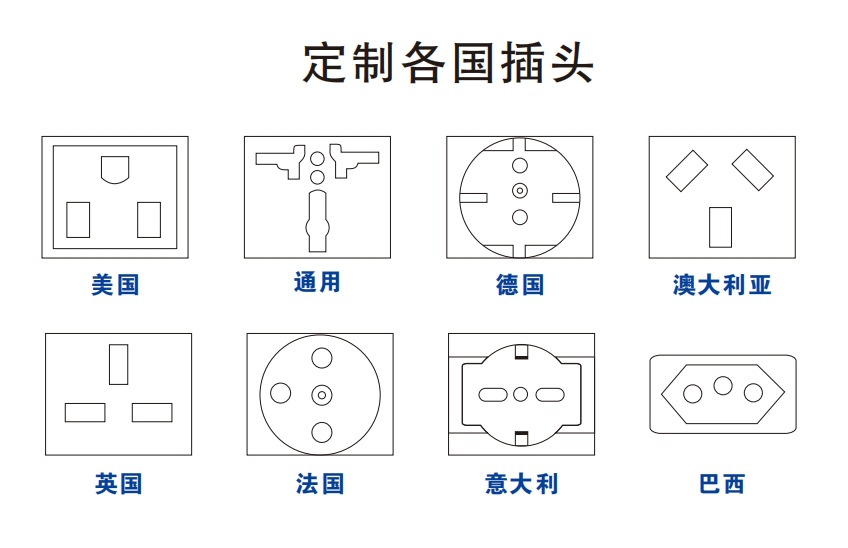 定制各国插头

美国

通用

德国

澳大利亚

英国

法国

意大利

巴西