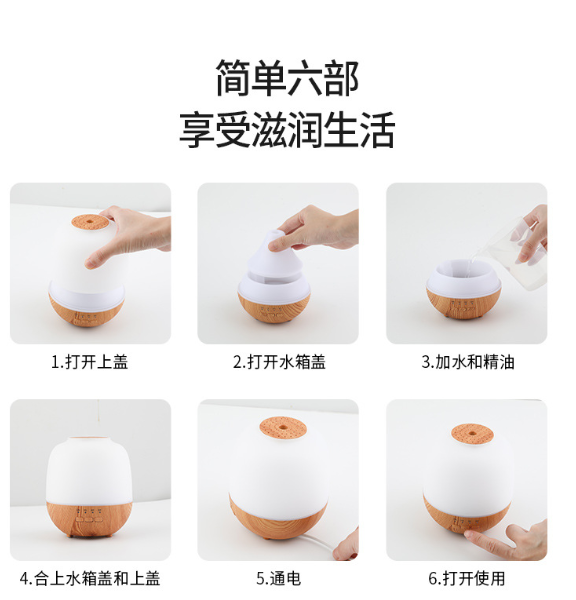 简单六部
享受滋润生活

1.打开上盖

2.打开水箱盖

3.加水和精油

4.合上水箱盖和上盖

5.通电

6.打开使用