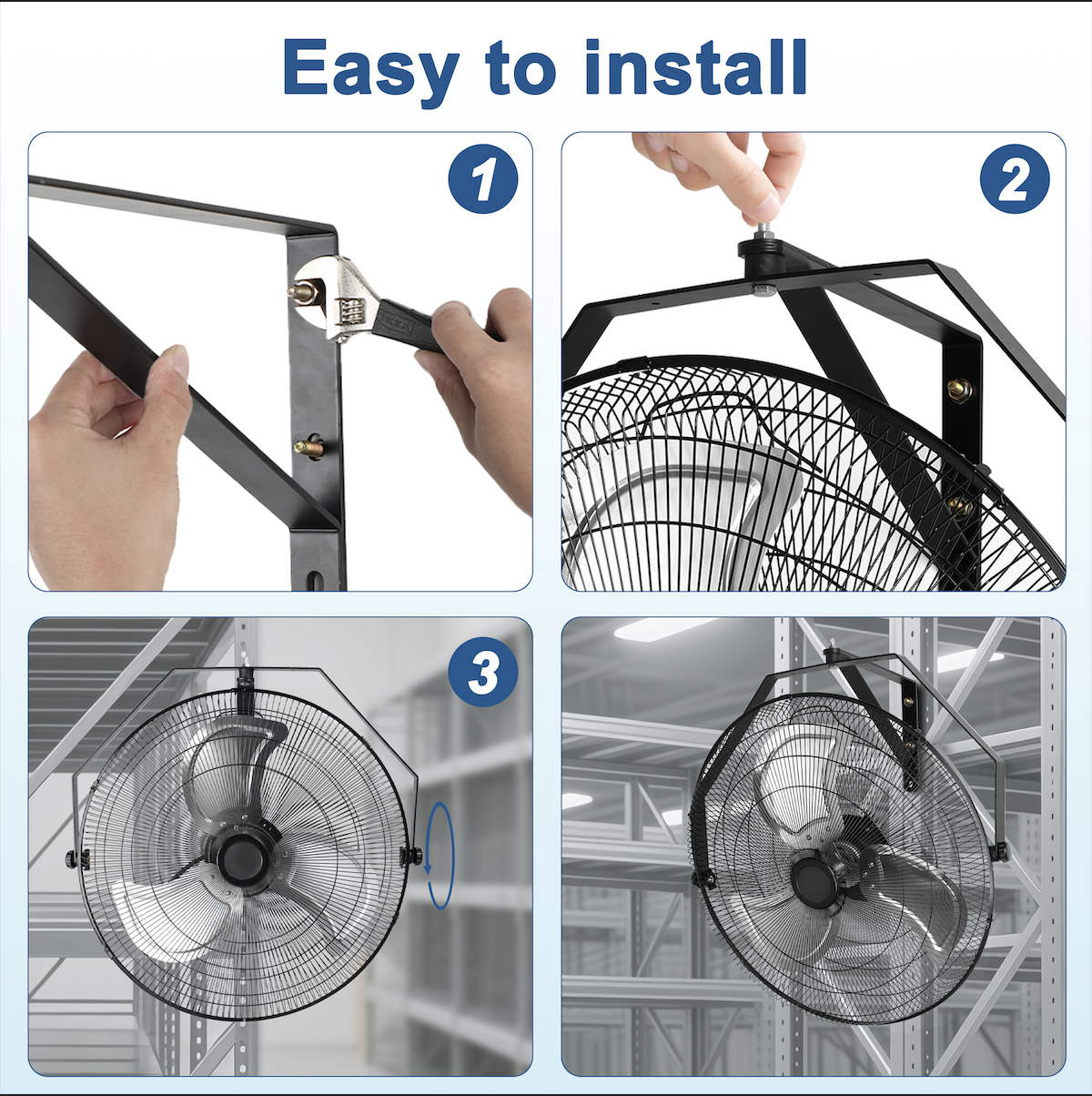 Easy to install

1

2

3