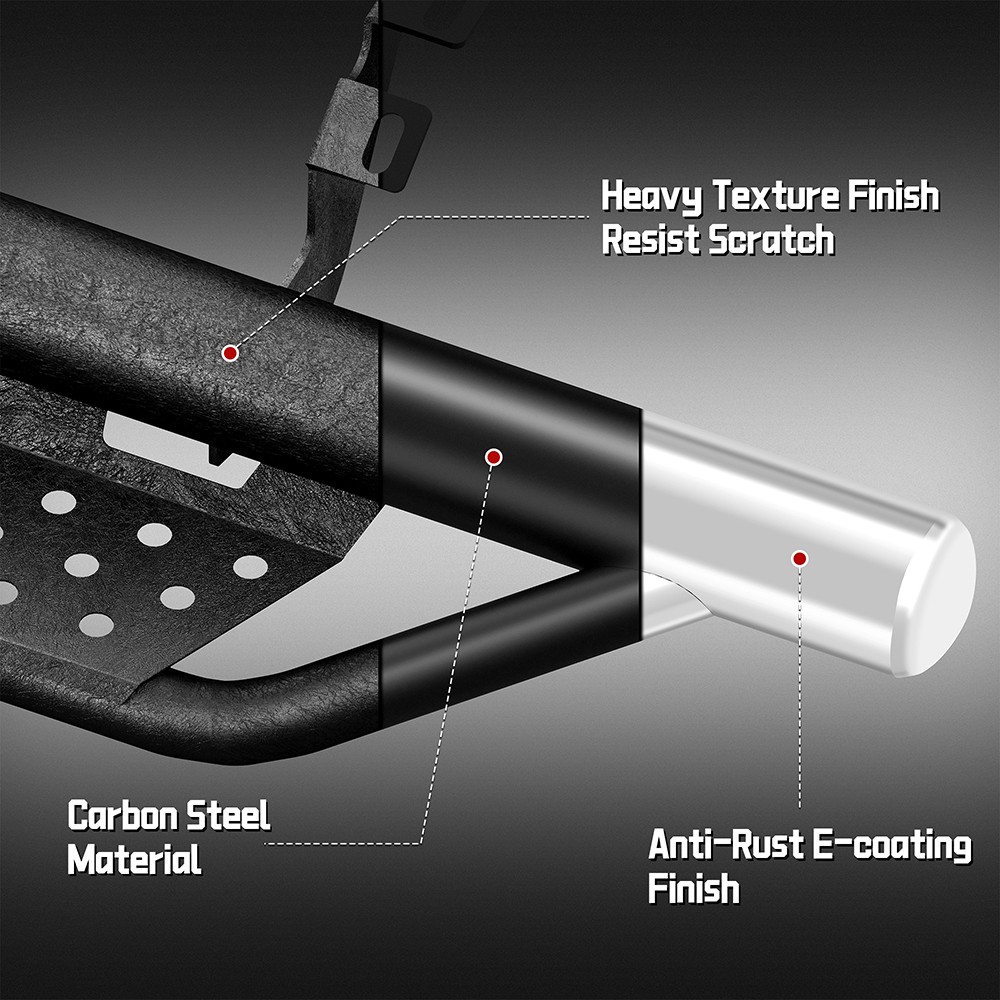 Heavy Texture Finish
Resist Scratch

Carbon Steel
Material

Anti-Rust E-coating
Finish